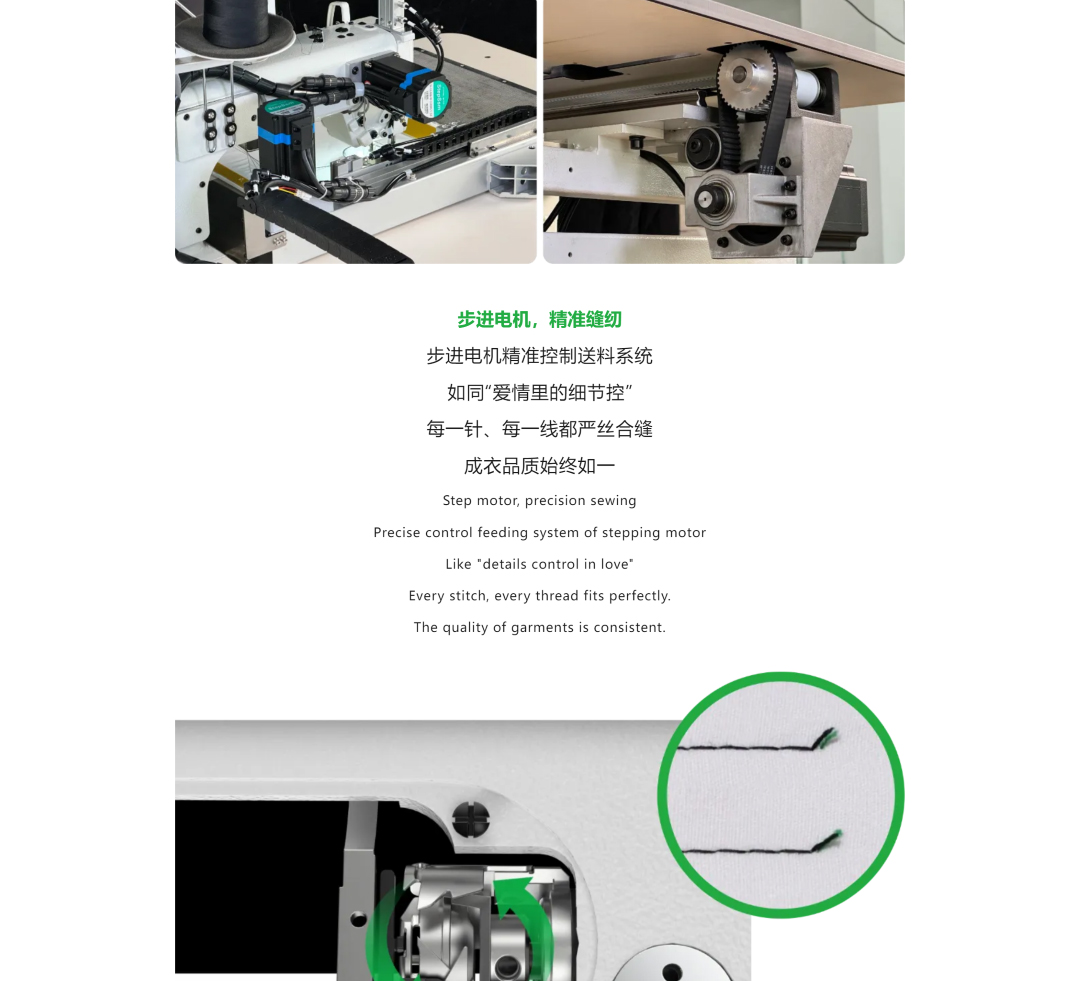 步进电机，精准缝纫

步进电机精准控制送料系统

如同“爱情里的细节控”

每一针、每一线都严丝合缝

成衣品质始终如一

Step motor, precision sewing

Precise control feeding system of stepping motor

Like "details control in love"

Every stitch, every thread fits perfectly.

The quality of garments is consistent.