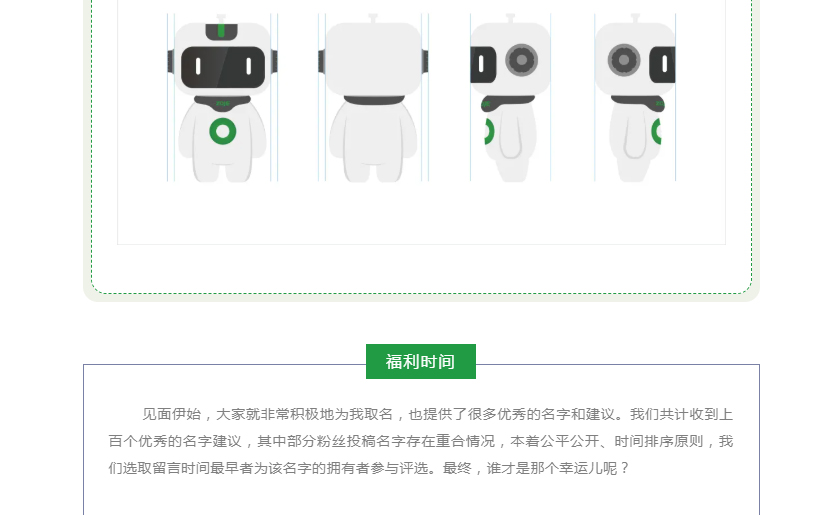 福利时间

见面伊始，大家就非常积极地为我取名，也提供了很多优秀的名字和建议。我们共计收到上百个优秀的名字建议，其中部分粉丝投稿名字存在重合情况，本着公平公开、时间排序原则，我们选取留言时间最早者为该名字的拥有者参与评选。最终，谁才是那个幸运儿呢？